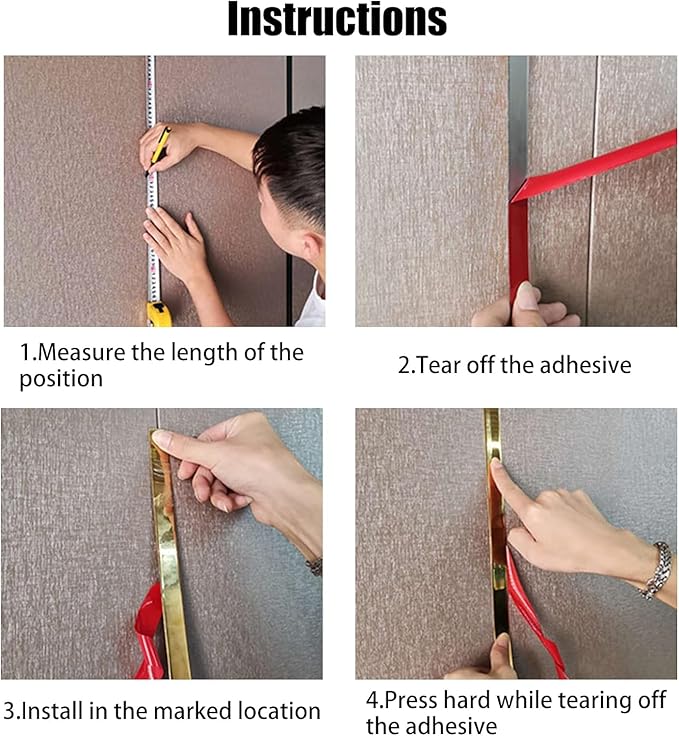 Instructions

1.Measure the length of the position

2.Tear off the adhesive

3.Install in the marked location

4.Press hard while tearing off the adhesive